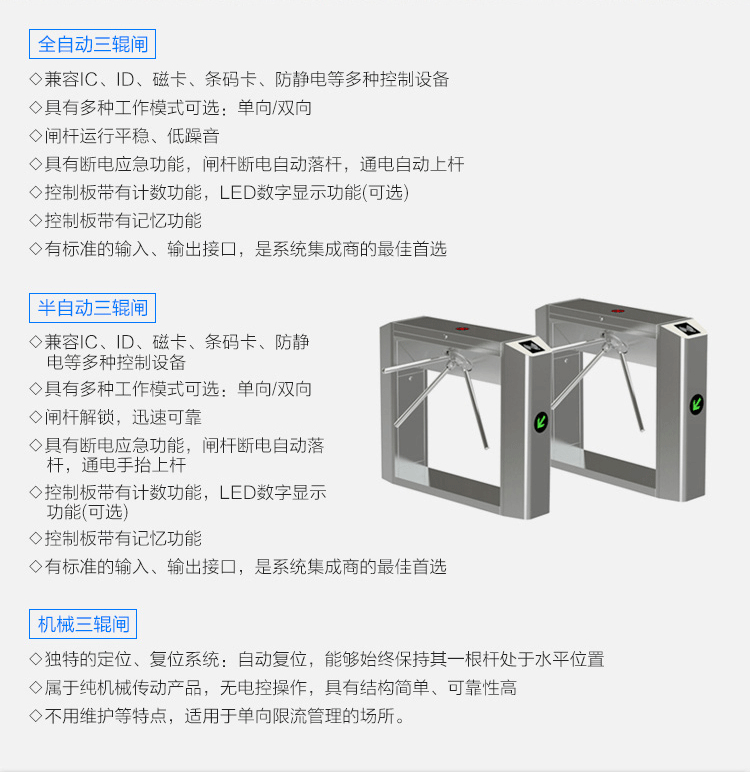 全自动三辊闸

◇兼容IC、ID、磁卡、条码卡、防静电等多种控制设备
◇具有多种工作模式可选：单向/双向
◇闸杆运行平稳、低躁音
◇具有断电应急功能，闸杆断电自动落杆，通电自动上杆
◇控制板带有计数功能，LED数字显示功能(可选)
◇控制板带有记忆功能
◇有标准的输入、输出接口，是系统集成商的最佳首选

半自动三辊闸

◇兼容IC、ID、磁卡、条码卡、防静电等多种控制设备
◇具有多种工作模式可选：单向/双向
◇闸杆解锁，迅速可靠
◇具有断电应急功能，闸杆断电自动落杆，通电手抬上杆
◇控制板带有计数功能，LED数字显示功能(可选)
◇控制板带有记忆功能
◇有标准的输入、输出接口，是系统集成商的最佳首选

机械三辊闸

◇独特的定位、复位系统：自动复位，能够始终保持其一根杆处于水平位置
◇属于纯机械传动产品，无电控操作，具有结构简单、可靠性高
◇不用维护等特点，适用于单向限流管理的场所。